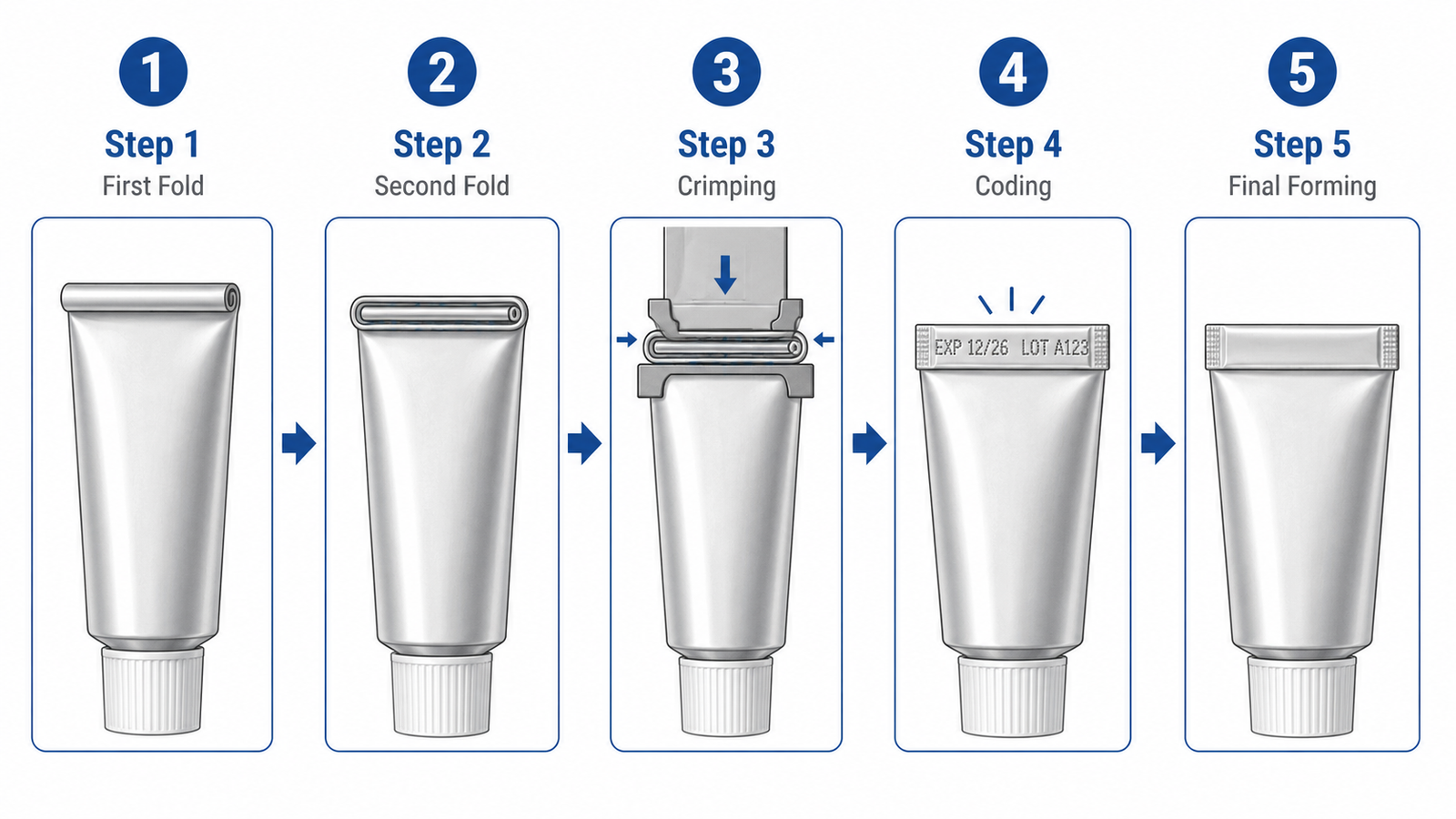 1
Step 1
First Fold

2
Step 2
Second Fold

3
Step 3
Crimping

4
Step 4
Coding

EXP 12/26 LOT A123

5
Step 5
Final Forming