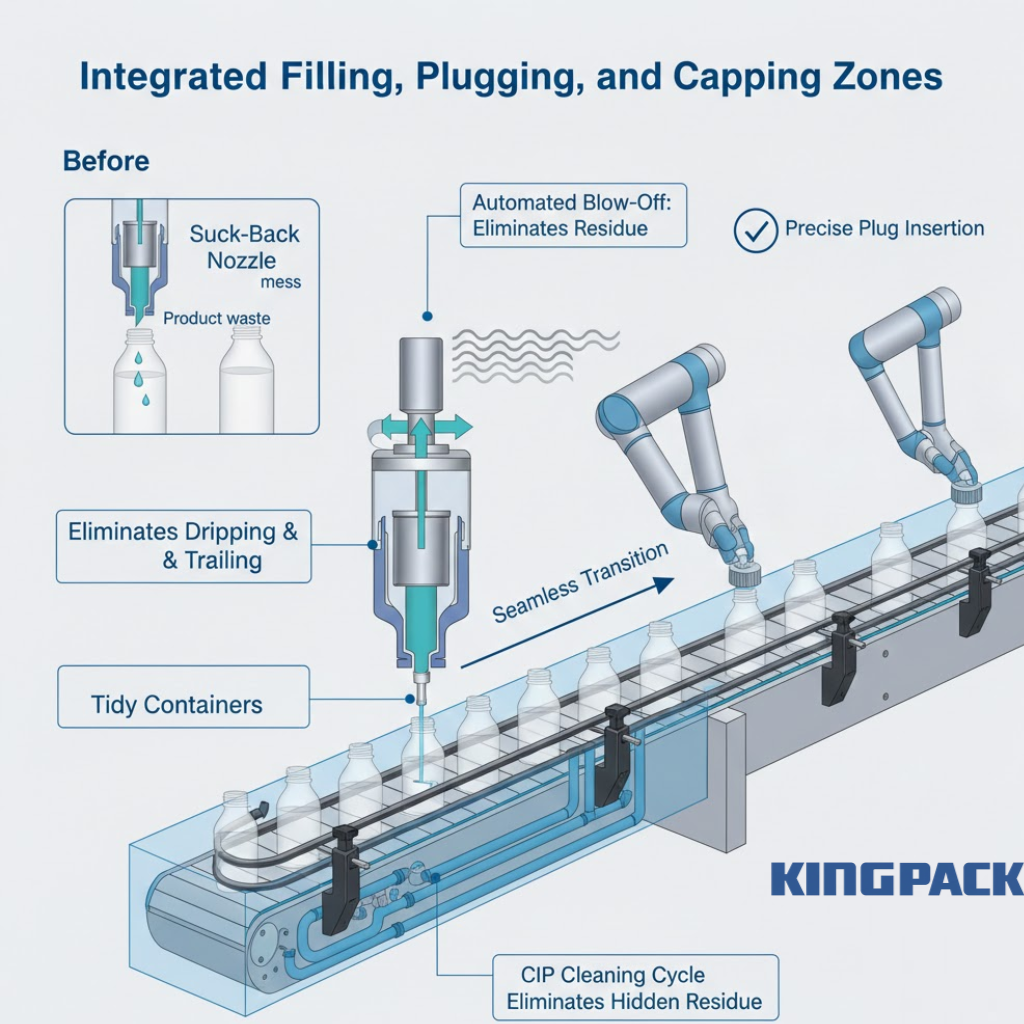 Integrated Filling, Plugging, and Capping Zones

Before

Suck-Back Nozzle
mess

Product waste

Automated Blow-Off: Eliminates Residue

Precise Plug Insertion

Eliminates Dripping & & Trailing

Seamless Transition

Tidy Containers

KINGPACK

CIP Cleaning Cycle Eliminates Hidden Residue