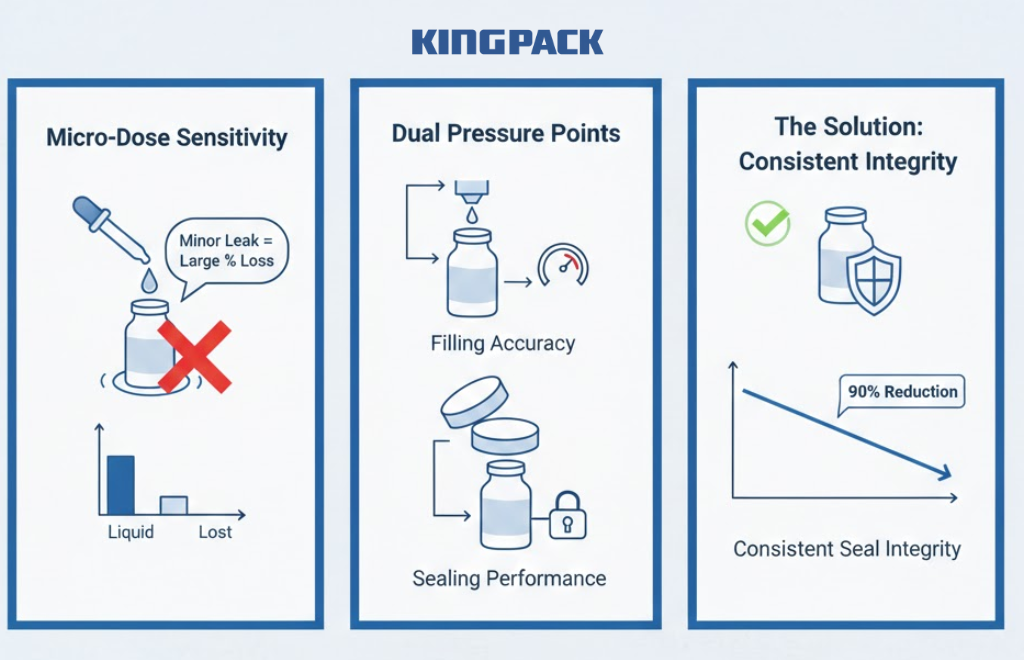 KINGPACK

Micro-Dose Sensitivity

Minor Leak = Large % Loss

Liquid

Lost

Dual Pressure Points

Filling Accuracy

Sealing Performance

The Solution: Consistent Integrity

90% Reduction

Consistent Seal Integrity