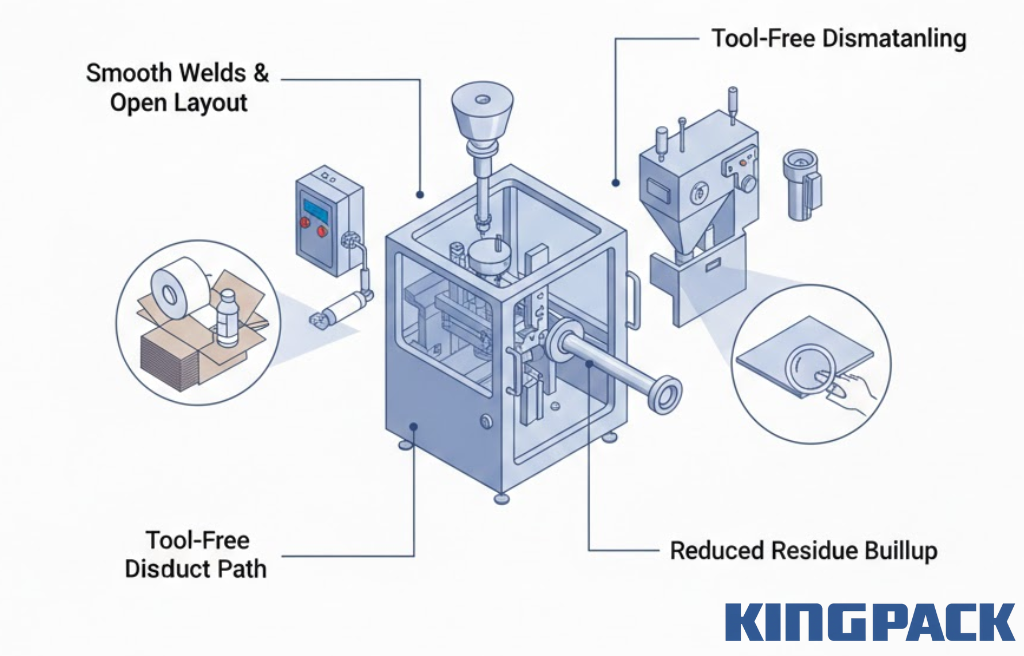 Smooth Welds &
Open Layout

Tool-Free Dismatanling

Tool-Free
Disduct Path

Reduced Residue Buillup

KINGPACK