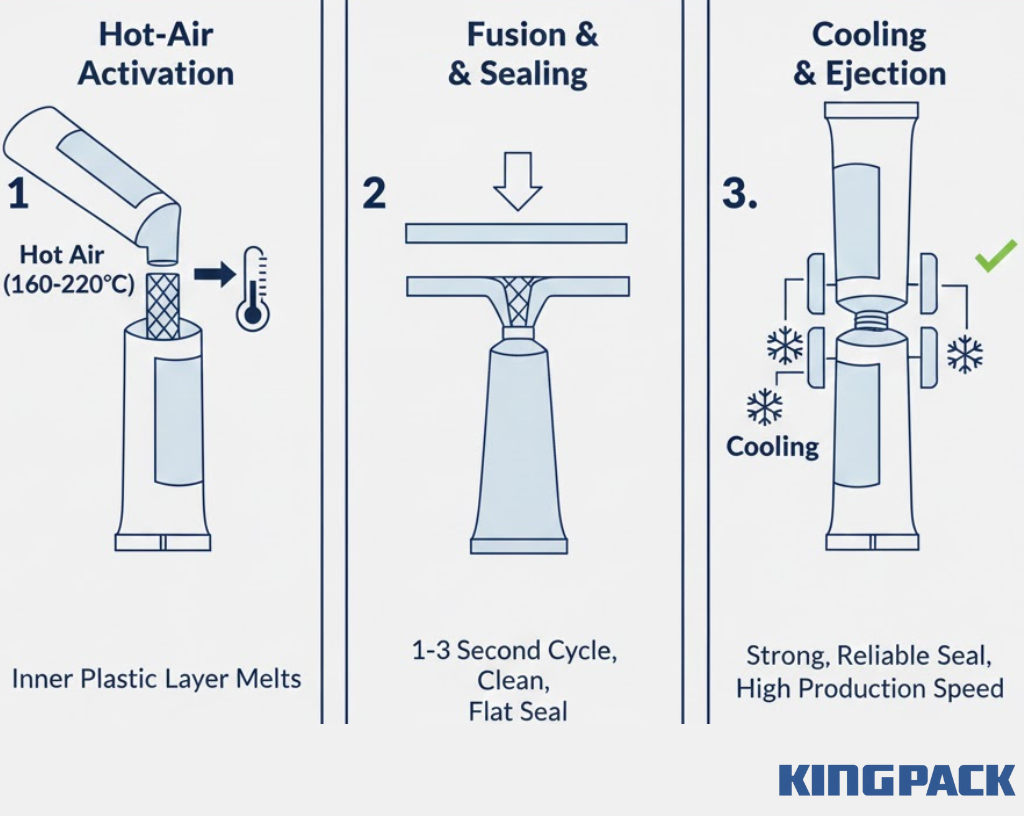 Hot-Air Activation

1

Hot Air (160-220°C)

Inner Plastic Layer Melts

Fusion & & Sealing

2

1-3 Second Cycle, Clean, Flat Seal

Cooling & Ejection

3.

Cooling

Strong, Reliable Seal, High Production Speed

KINGPACK