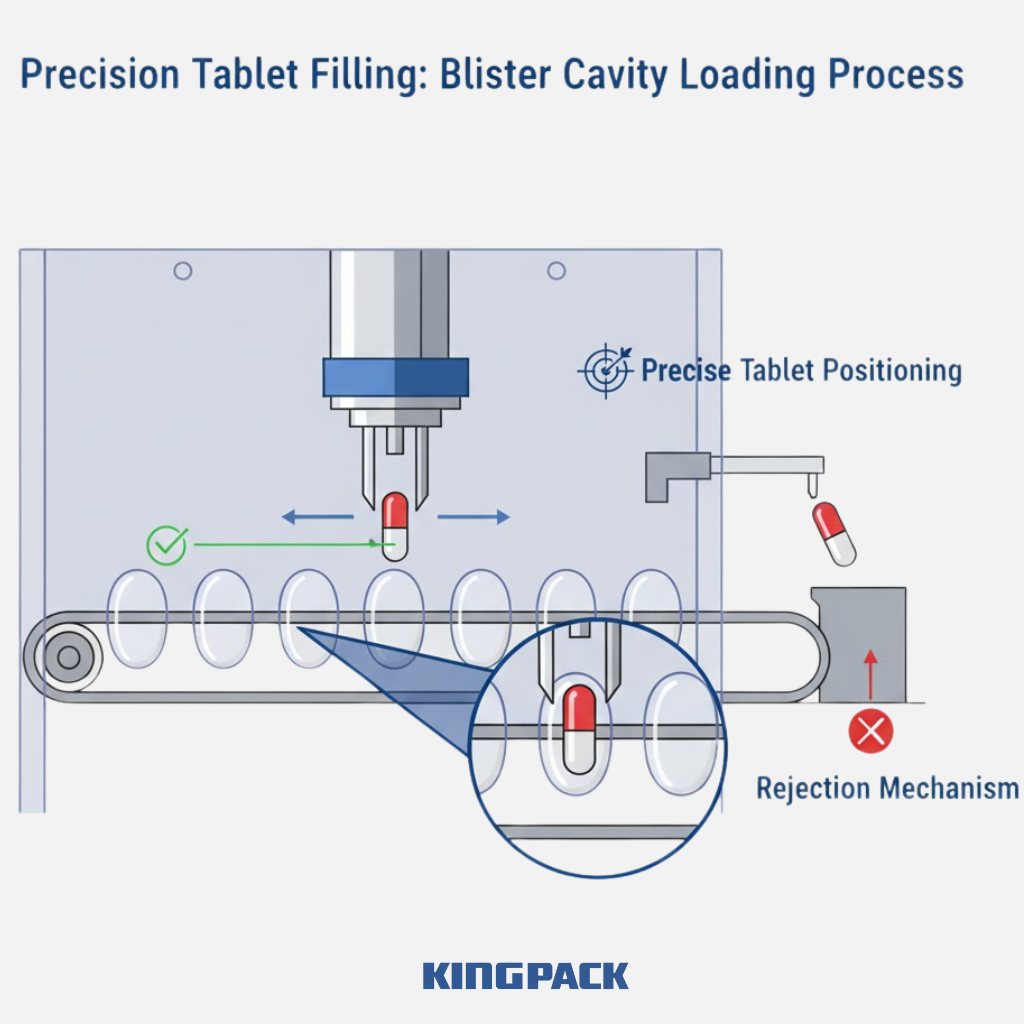 Precision Tablet Filling: Blister Cavity Loading Process

Precise Tablet Positioning

Rejection Mechanism

KINGPACK