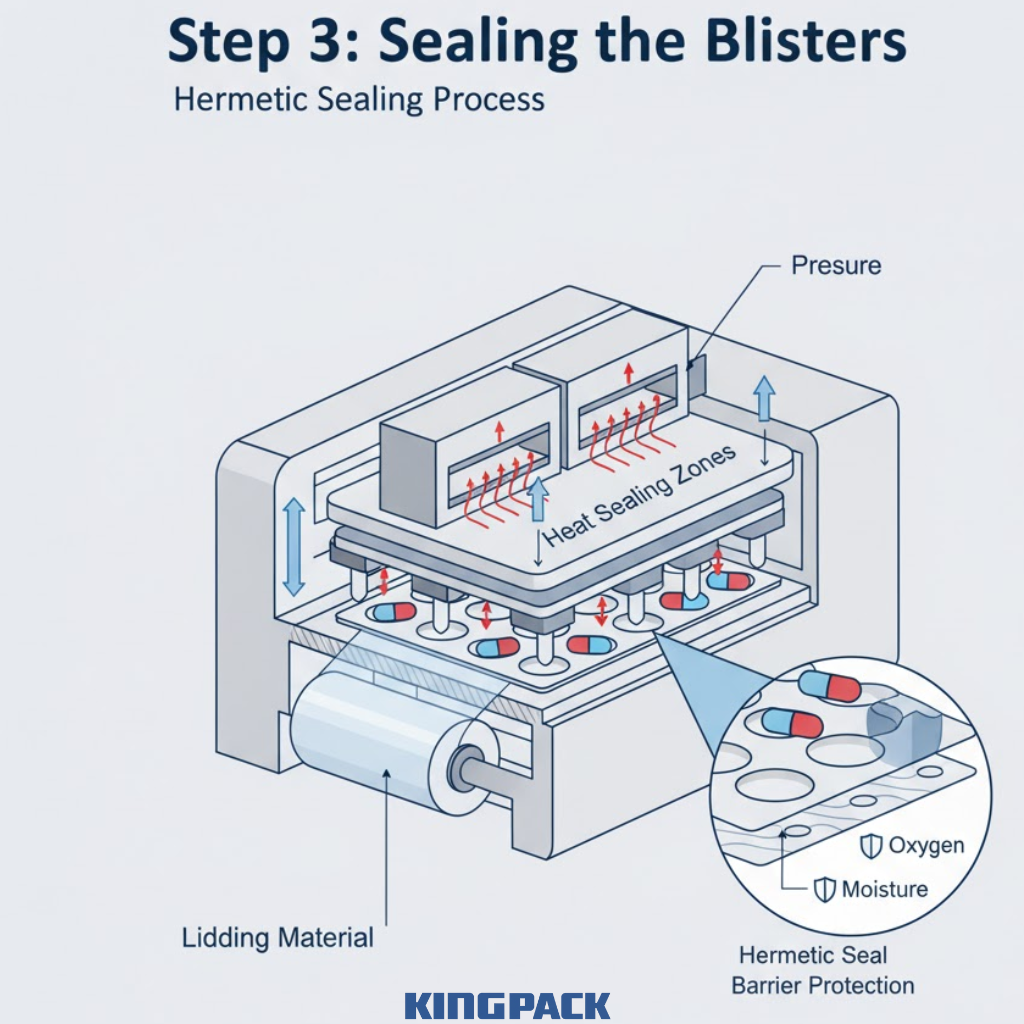 Step 3: Sealing the Blisters
Hermetic Sealing Process

Presure

Heat Sealing Zones

Oxygen

Moisture

Lidding Material

Hermetic Seal
Barrier Protection

KINGPACK