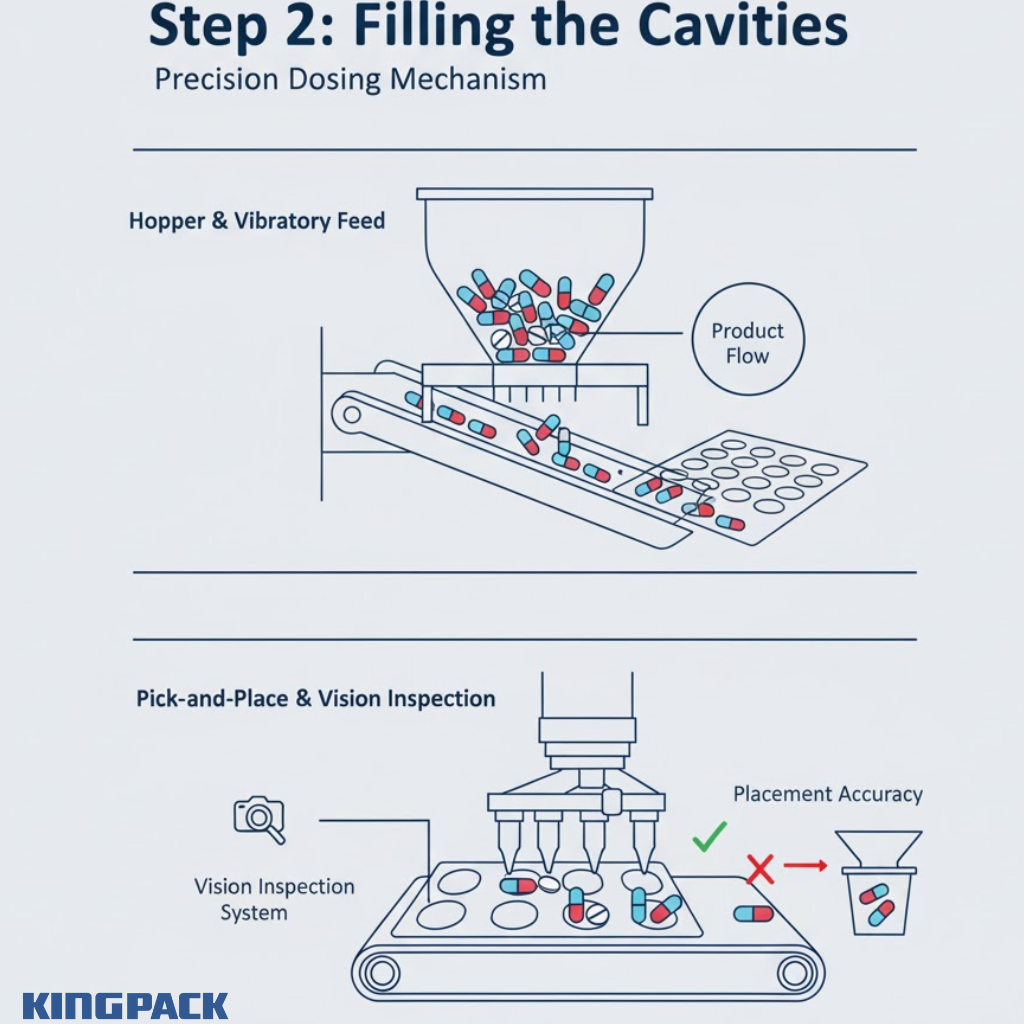 Step 2: Filling the Cavities

Precision Dosing Mechanism

Hopper & Vibratory Feed

Product Flow

Pick-and-Place & Vision Inspection

Placement Accuracy

Vision Inspection System

KINGPACK