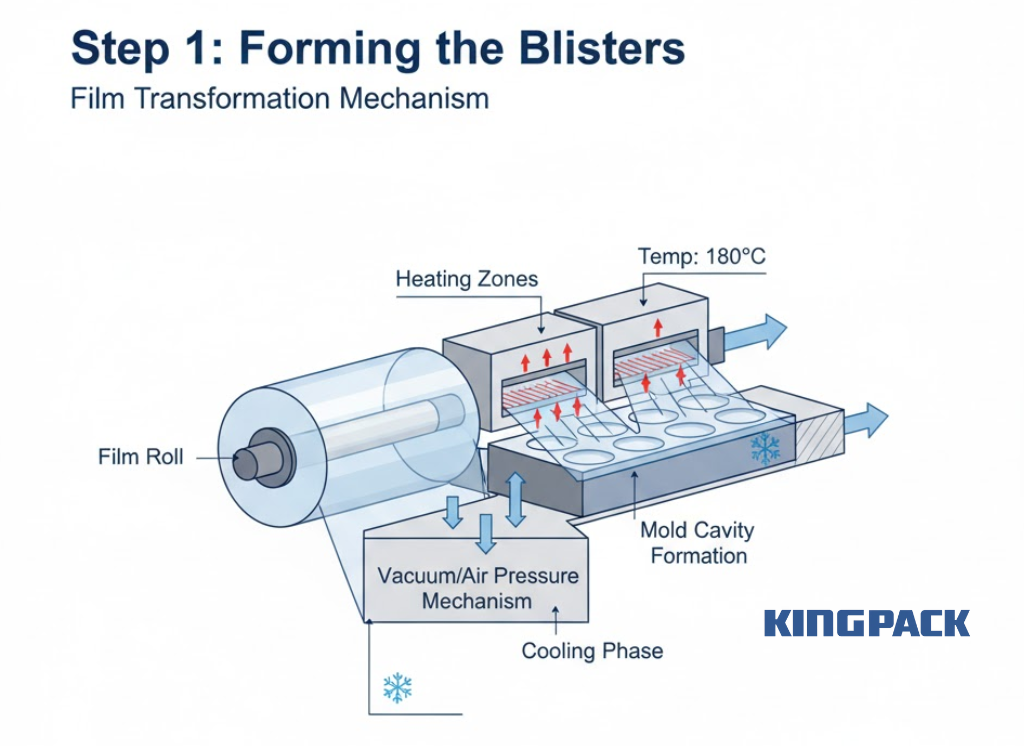 Step 1: Forming the Blisters
Film Transformation Mechanism

Heating Zones

Temp: 180°C

Film Roll

Mold Cavity Formation

Vacuum/Air Pressure Mechanism

Cooling Phase

KINGPACK