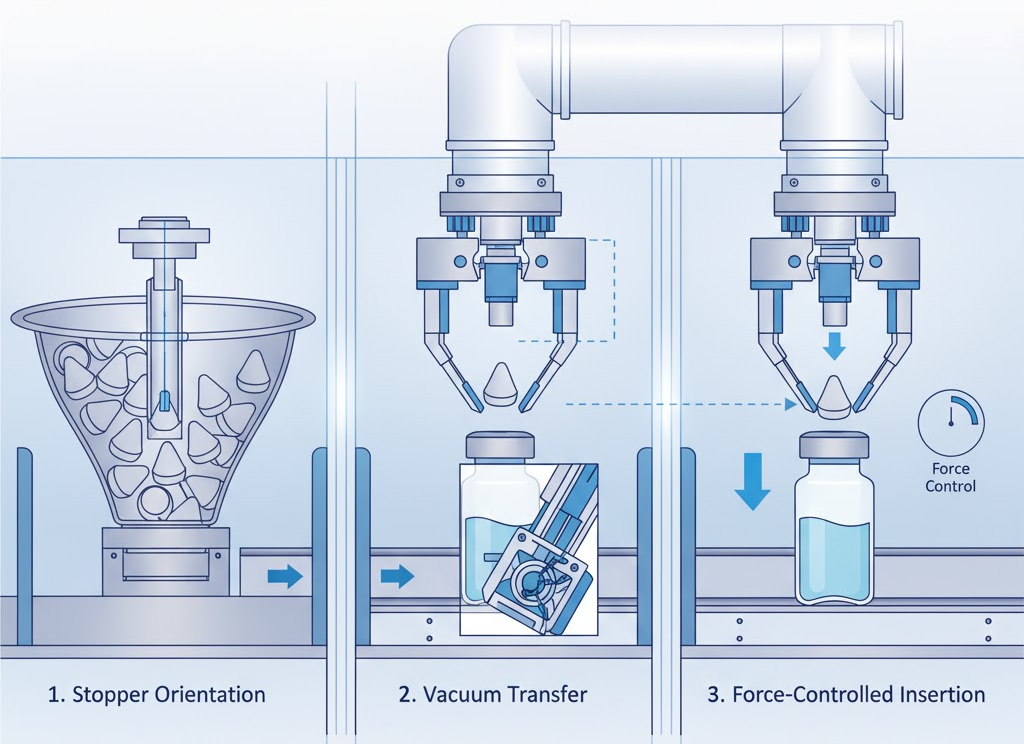 Force Control

1. Stopper Orientation

2. Vacuum Transfer

3. Force-Controlled Insertion