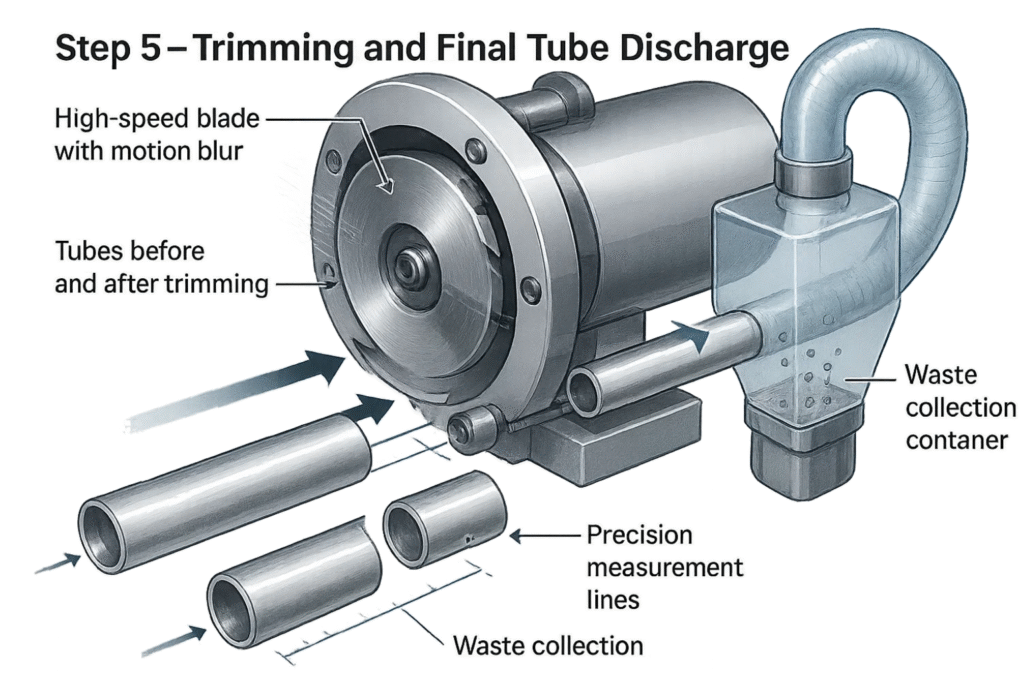 Step 5 – Trimming and Final Tube Discharge

High-speed blade with motion blur

Tubes before and after trimming

Waste collection contaner

Precision measurement lines

Waste collection