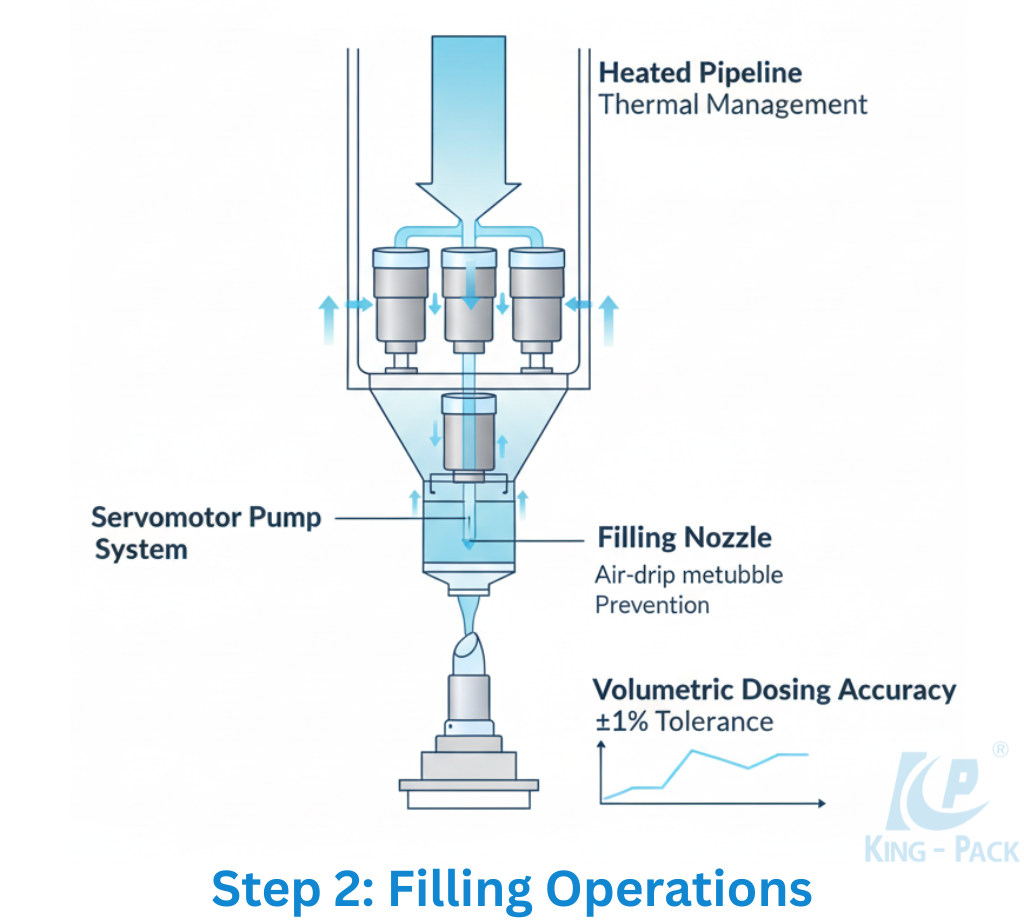 Heated Pipeline
Thermal Management

Servomotor Pump System

Filling Nozzle
Air-drip metubble Prevention

Volumetric Dosing Accuracy
±1% Tolerance

KP ®
KING - PACK

Step 2: Filling Operations